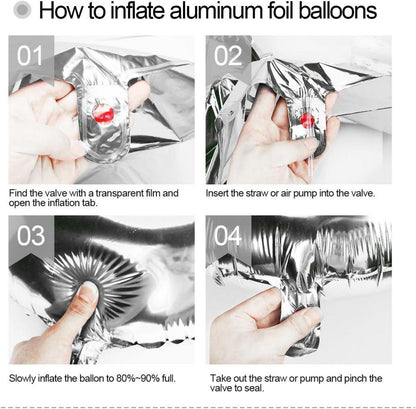 How to inflate aluminum foil balloons

01

Find the valve with a transparent film and open the inflation tab.

02

Insert the straw or air pump into the valve.

03

Slowly inflate the ballon to 80%~90% full.

04

Take out the straw or pump and pinch the valve to seal.