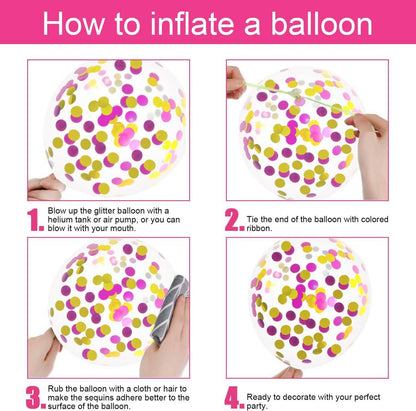 How to inflate a balloon

1. Blow up the glitter balloon with a helium tank or air pump, or you can blow it with your mouth.

2. Tie the end of the balloon with colored ribbon.

3. Rub the balloon with a cloth or hair to make the sequins adhere better to the surface of the balloon.

4. Ready to decorate with your perfect party.