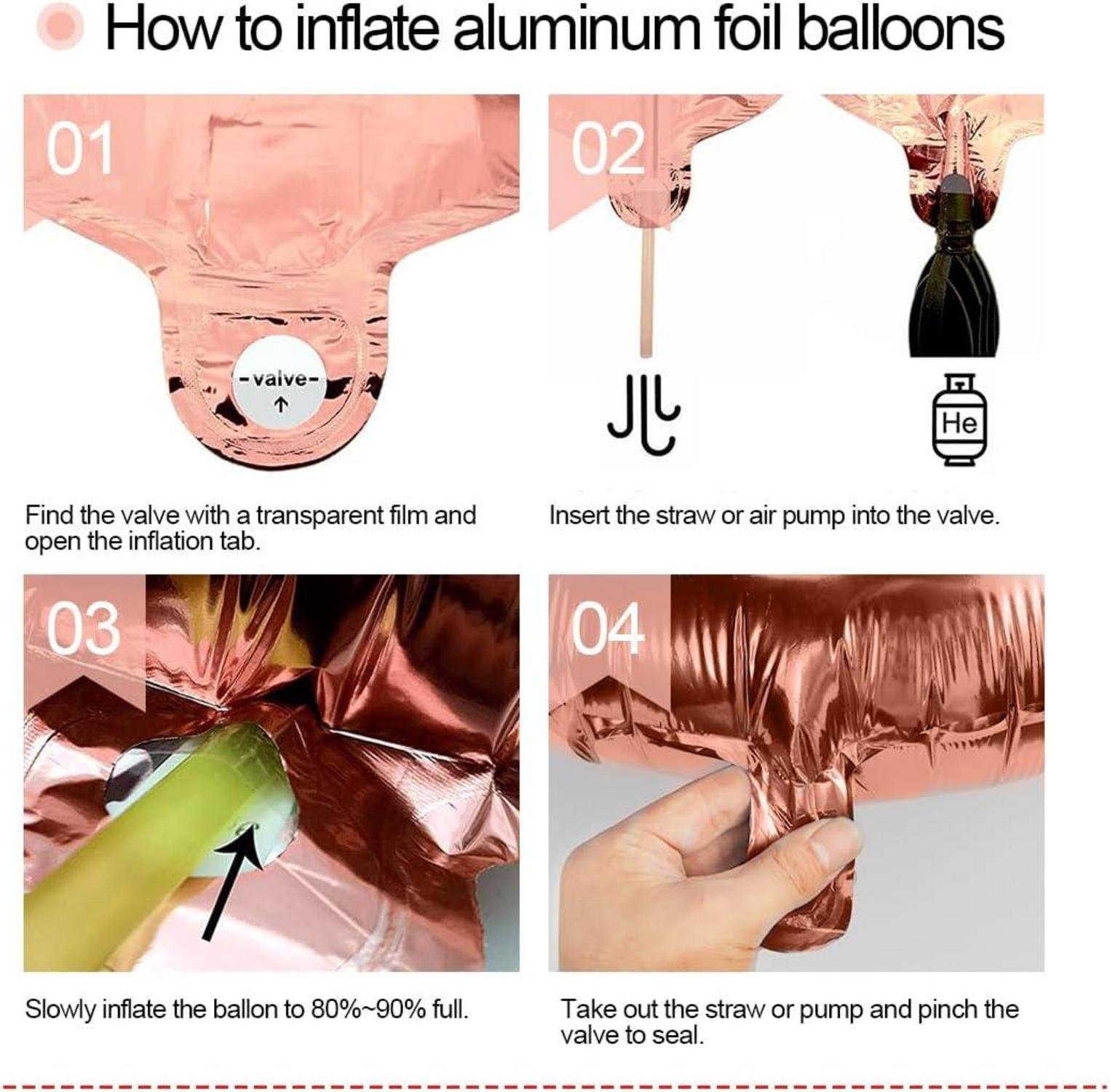 How to inflate aluminum foil balloons

01

-valve-
↑

Find the valve with a transparent film and open the inflation tab.

02

He

Insert the straw or air pump into the valve.

03

Slowly inflate the ballon to 80%~90% full.

04

Take out the straw or pump and pinch the valve to seal.