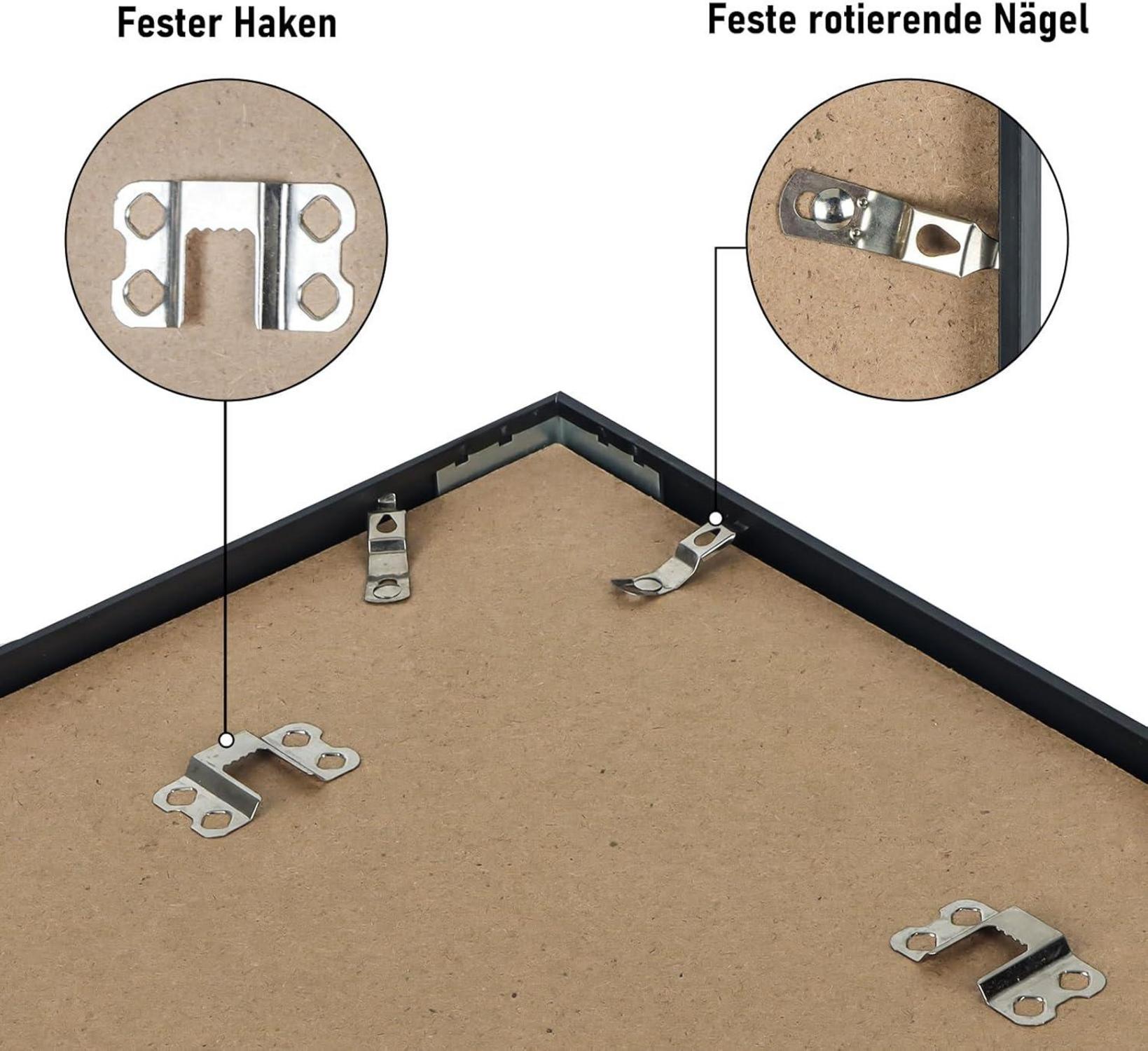 Fester Haken

Feste rotierende Nägel