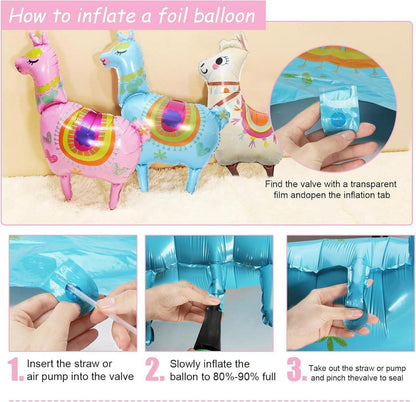 How to inflate a foil balloon

Find the valve with a transparent film andopen the inflation tab

1. Insert the straw or air pump into the valve

2. Slowly inflate the ballon to 80%-90% full

3. Take out the straw or pump and pinch thevalve to seal