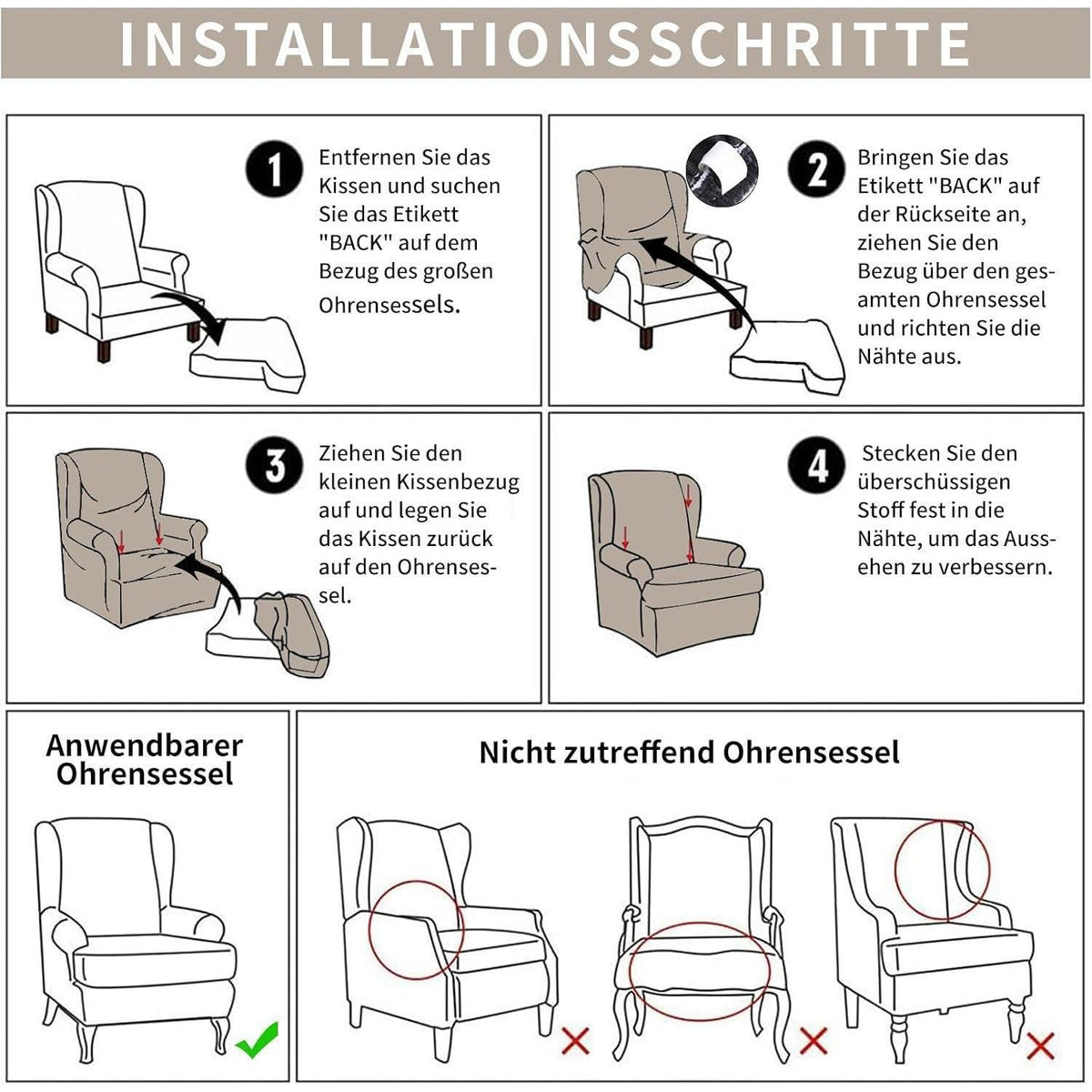 INSTALLATIONSSCHRITTE

1 Entfernen Sie das Kissen und suchen Sie das Etikett "BACK" auf dem Bezug des großen Ohrensessels.

2 Bringen Sie das Etikett "BACK" auf der Rückseite an, ziehen Sie den Bezug über den gesamten Ohrensessel und richten Sie die Nähte aus.

3 Ziehen Sie den kleinen Kissenbezug auf und legen Sie das Kissen zurück auf den Ohrensessel.

4 Stecken Sie den überschüssigen Stoff fest in die Nähte, um das Aussehen zu verbessern.

Anwendbarer Ohrensessel

Nicht zutreffend Ohrensessel