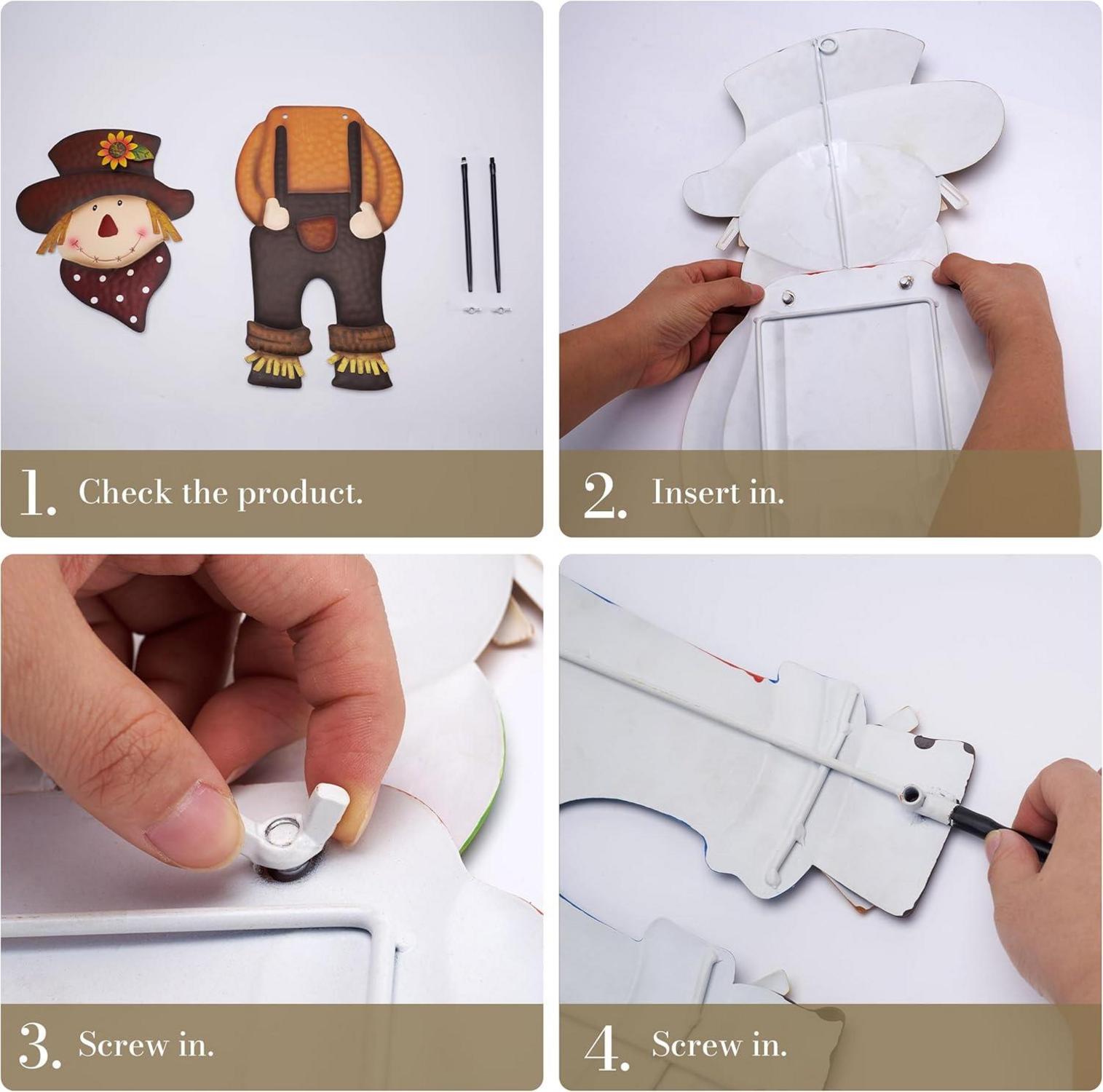 1. Check the product.

2. Insert in.

3. Screw in.

4. Screw in.