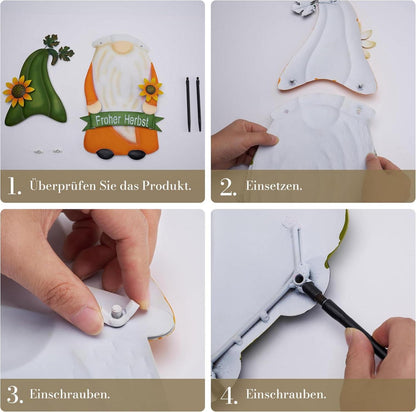 Froher Herbst

1. Überprüfen Sie das Produkt.

2. Einsetzen.

3. Einschrauben.

4. Einschrauben.