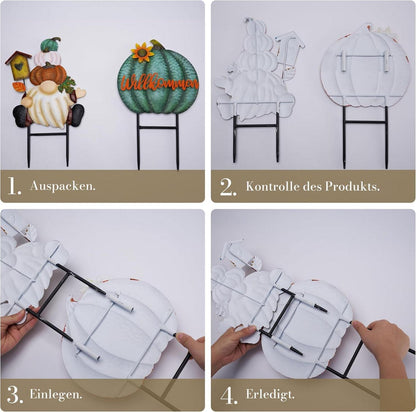 Willkommen

1. Auspacken.

2. Kontrolle des Produkts.

3. Einlegen.

4. Erledigt.