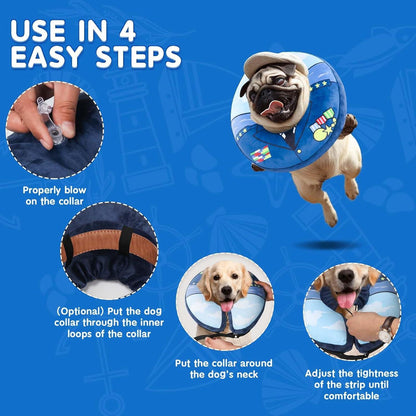 USE IN 4 EASY STEPS

Properly blow on the collar

(Optional) Put the dog collar through the inner loops of the collar

Put the collar around the dog's neck

Adjust the tightness of the strip until comfortable