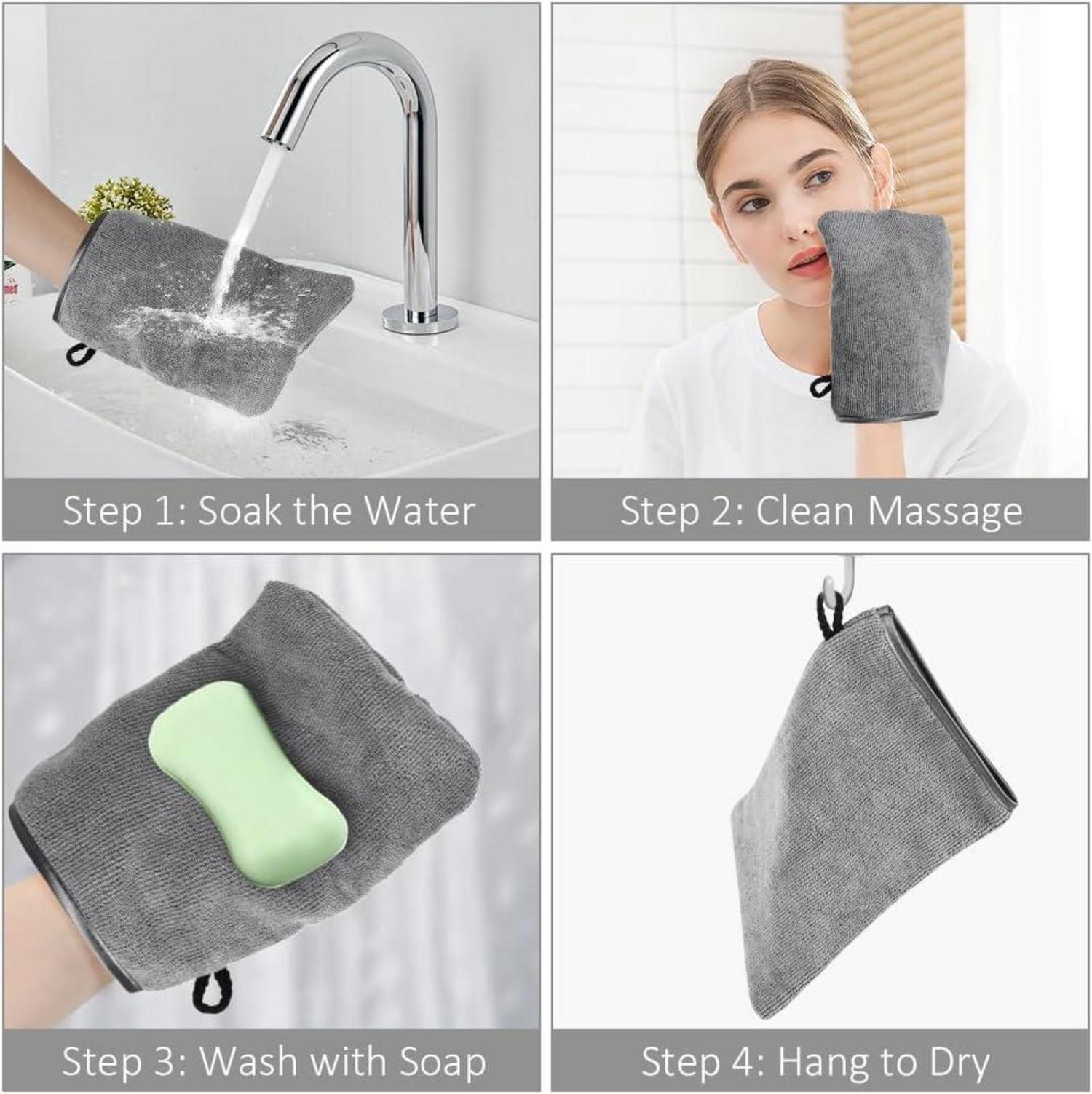 Step 1: Soak the Water

Step 2: Clean Massage

Step 3: Wash with Soap

Step 4: Hang to Dry