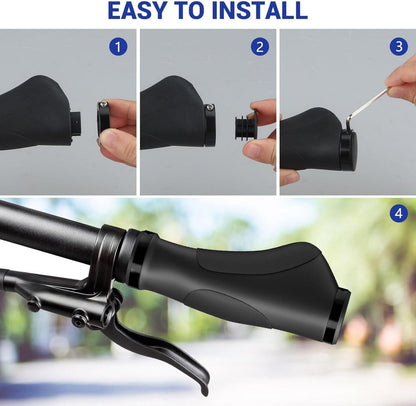 EASY TO INSTALL

1

2

3

4