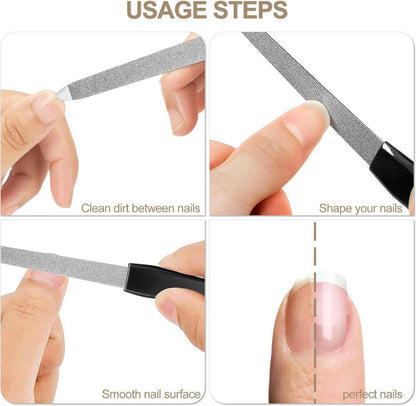 USAGE STEPS

Clean dirt between nails

Shape your nails

Smooth nail surface

perfect nails