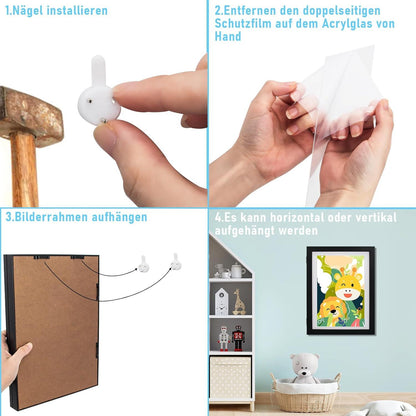 1.Nägel installieren

2.Entfernen den doppelseitigen Schutzfilm auf dem Acrylglas von Hand

3.Bilderrahmen aufhängen

4.Es kann horizontal oder vertikal aufgehängt werden