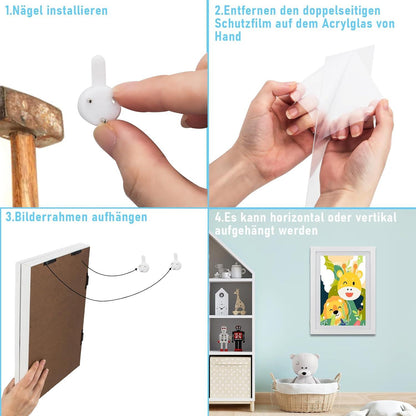 1.Nägel installieren

2.Entfernen den doppelseitigen Schutzfilm auf dem Acrylglas von Hand

3.Bilderrahmen aufhängen

4.Es kann horizontal oder vertikal aufgehängt werden