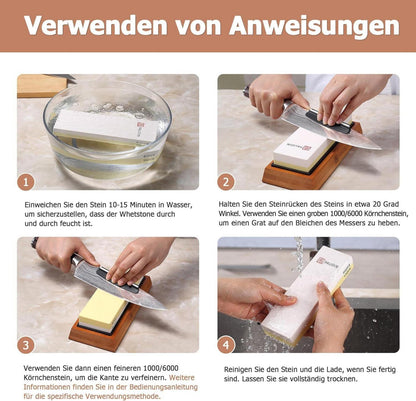 Verwenden von Anweisungen

1

Einweichen Sie den Stein 10-15 Minuten in Wasser, um sicherzustellen, dass der Whetstone durch und durch feucht ist.

2

Halten Sie den Steinrücken des Steins in etwa 20 Grad Winkel. Verwenden Sie einen groben 1000/6000 Körnchenstein, um einen Grat auf den Bleichen des Messers zu heben.

3

Verwenden Sie dann einen feineren 1000/6000 Körnchenstein, um die Kante zu verfeinern. Weitere Informationen finden Sie in der Bedienungsanleitung für die spezifische Verwendungsmethode.

4

Reinigen Sie den Stein und die Lade, wenn Sie fertig sind. Lassen Sie sie vollständig trocknen.