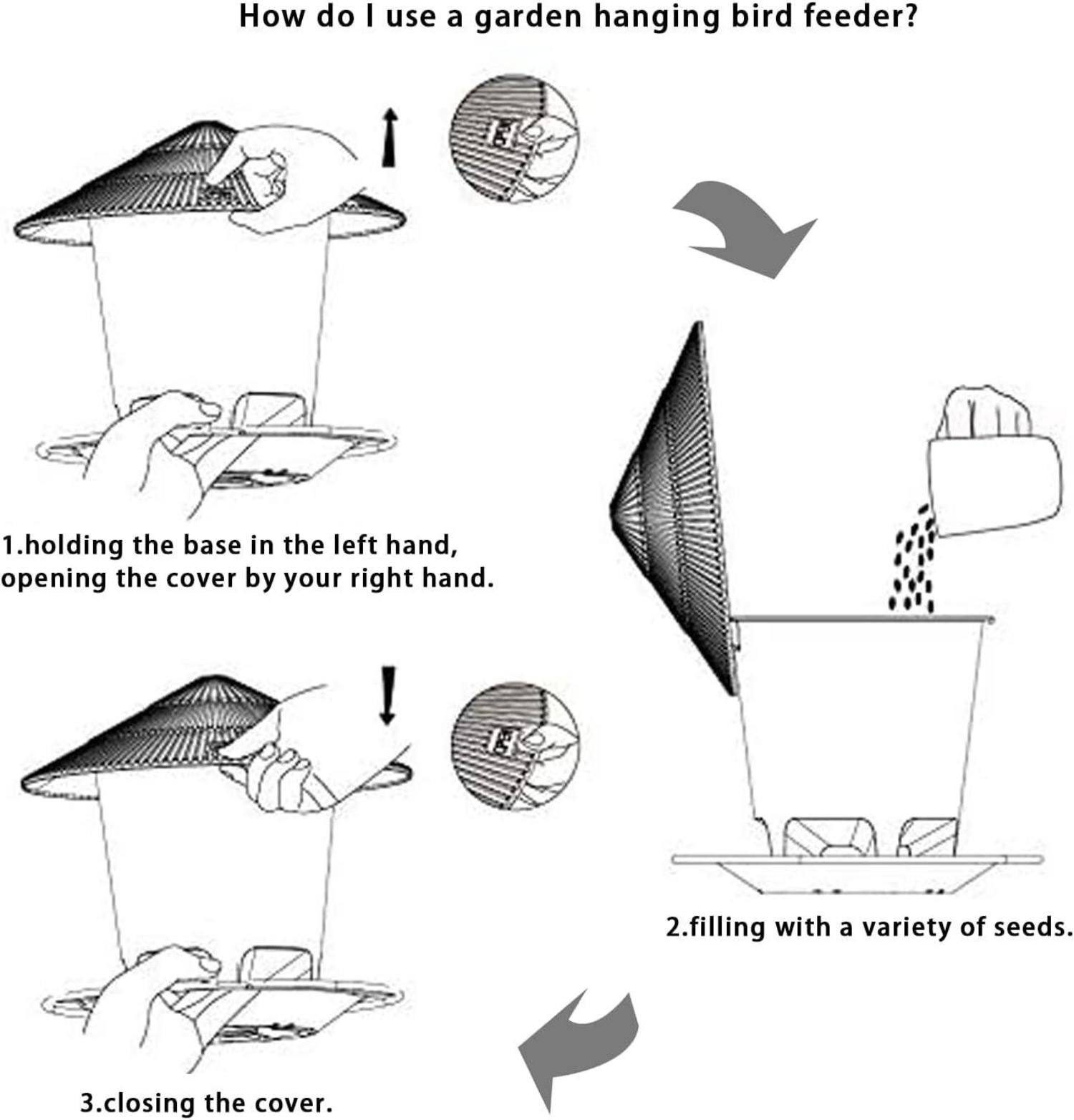 How do I use a garden hanging bird feeder?

1.holding the base in the left hand, opening the cover by your right hand.

2.filling with a variety of seeds.

3.closing the cover.