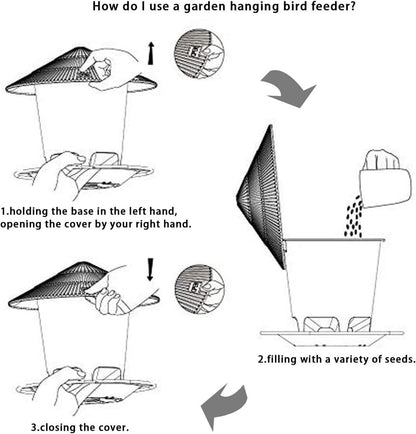 How do I use a garden hanging bird feeder?

1.holding the base in the left hand, opening the cover by your right hand.

2.filling with a variety of seeds.

3.closing the cover.