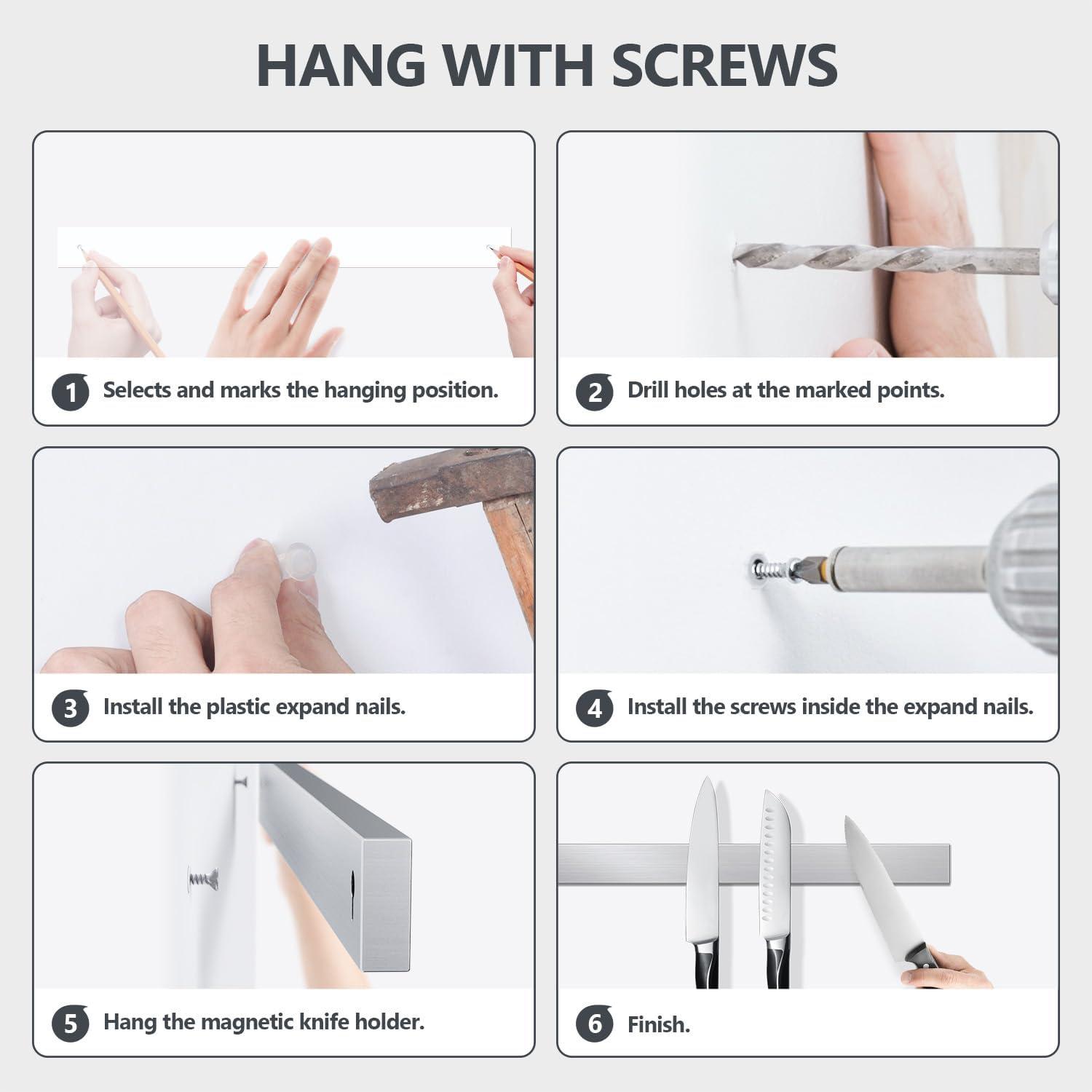 HANG WITH SCREWS

1 Selects and marks the hanging position.

2 Drill holes at the marked points.

3 Install the plastic expand nails.

4 Install the screws inside the expand nails.

5 Hang the magnetic knife holder.

6 Finish.