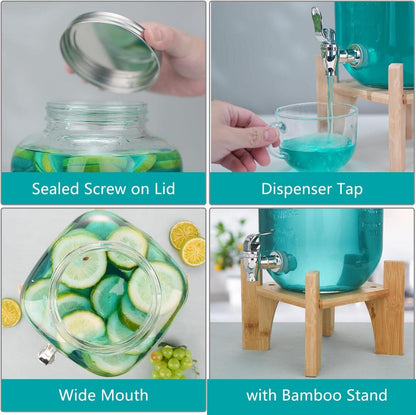 Sealed Screw on Lid

Dispenser Tap

Wide Mouth

with Bamboo Stand