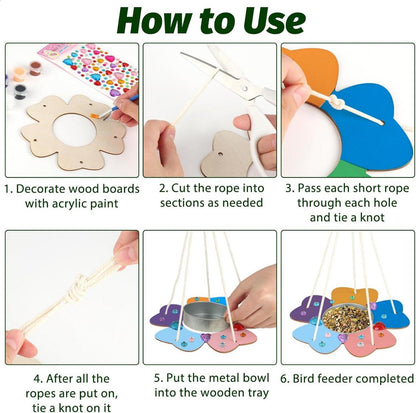 How to Use

1. Decorate wood boards with acrylic paint

2. Cut the rope into sections as needed

3. Pass each short rope through each hole and tie a knot

4. After all the ropes are put on, tie a knot on it

5. Put the metal bowl into the wooden tray

6. Bird feeder completed