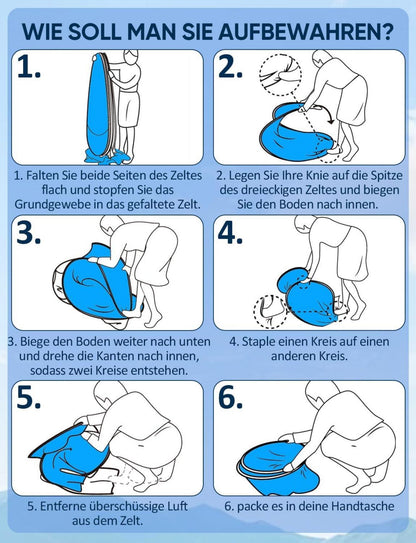 WIE SOLL MAN SIE AUFBEWAHREN?

1.

1. Falten Sie beide Seiten des Zeltes flach und stopfen Sie das Grundgewebe in das gefaltete Zelt.

2.

2. Legen Sie Ihre Knie auf die Spitze des dreieckigen Zeltes und biegen Sie den Boden nach innen.

3.

3. Biege den Boden weiter nach unten und drehe die Kanten nach innen, sodass zwei Kreise entstehen.

4.

4. Staple einen Kreis auf einen anderen Kreis.

5.

5. Entferne überschüssige Luft aus dem Zelt.

6.

6. packe es in deine Handtasche