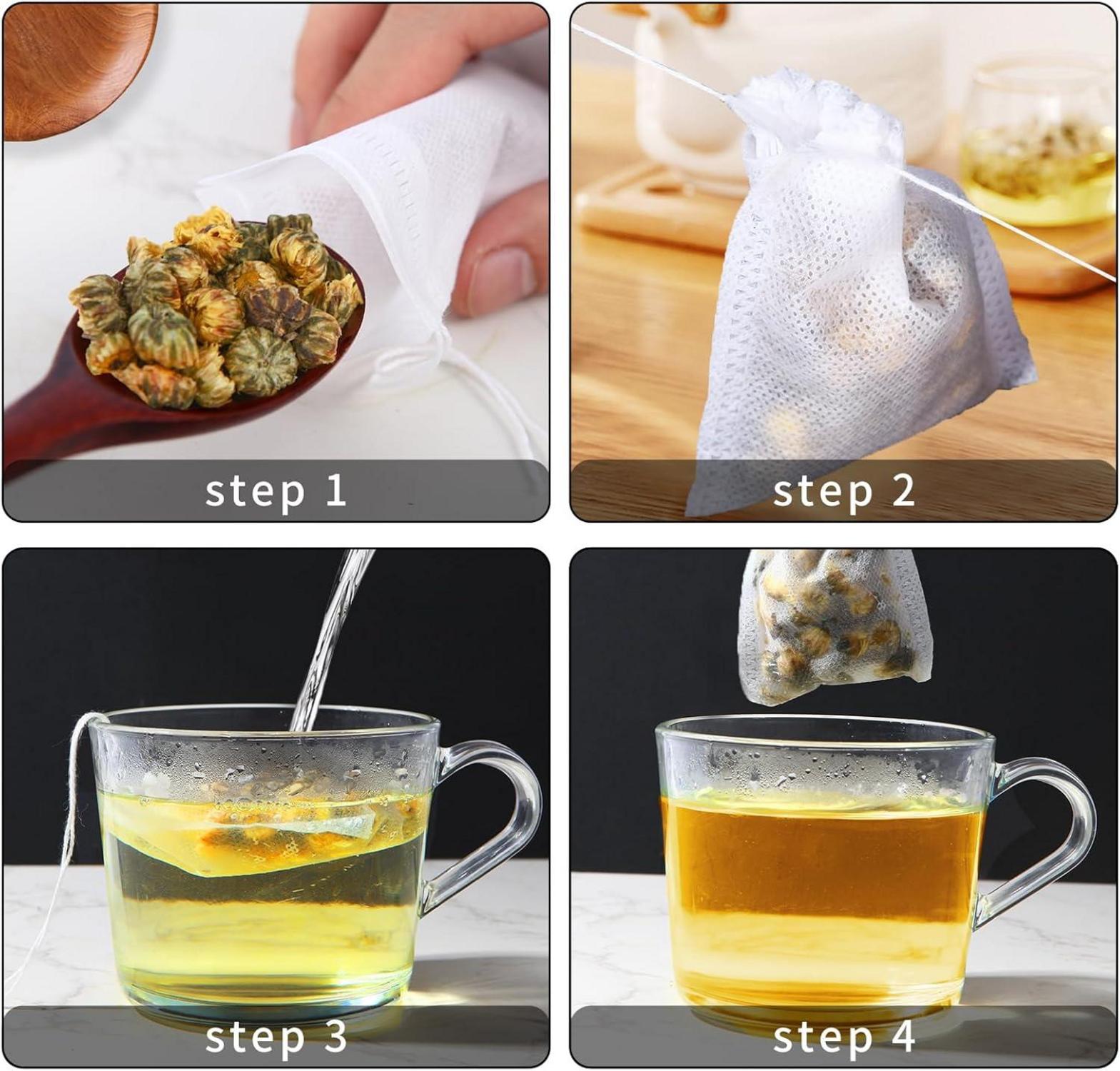 step 1

step 2

step 3

step 4