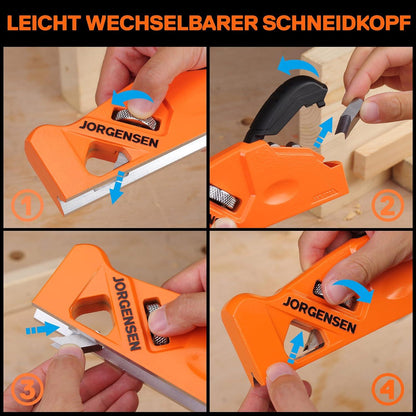 LEICHT WECHSELBARER SCHNEIDKOPF

JORGENSEN

1

2

JORGENSEN

3

JORGENSEN

4