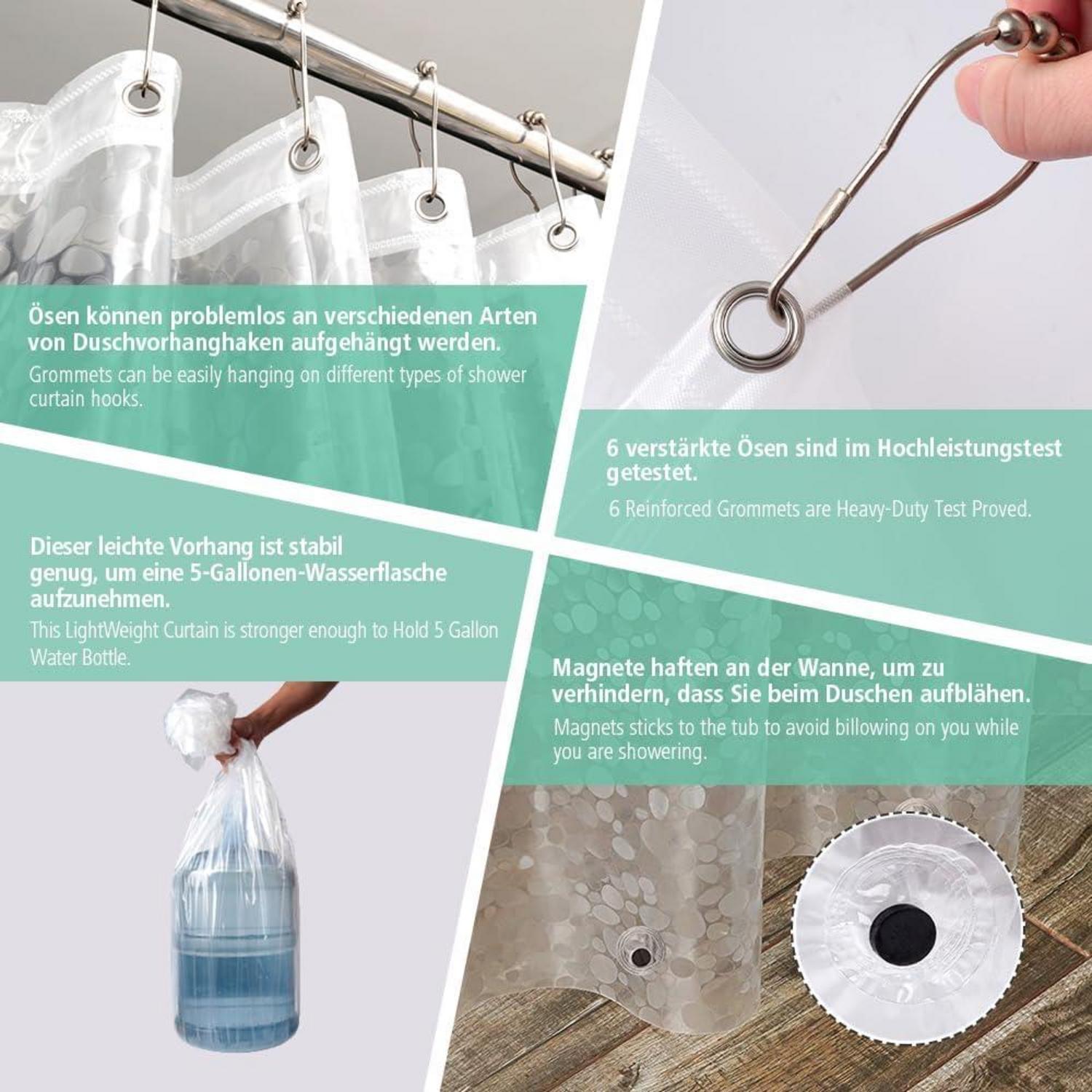 Ösen können problemlos an verschiedenen Arten von Duschvorhanghaken aufgehängt werden.

Grommets can be easily hanging on different types of shower curtain hooks.

6 verstärkte Ösen sind im Hochleistungstest getestet.

6 Reinforced Grommets are Heavy-Duty Test Proved.

Dieser leichte Vorhang ist stabil genug, um eine 5-Gallonen-Wasserflasche aufzunehmen.

This LightWeight Curtain is stronger enough to Hold 5 Gallon Water Bottle.

Magnete haften an der Wanne, um zu verhindern, dass Sie beim Duschen aufblähen.

Magnets sticks to the tub to avoid billowing on you while you are showering.