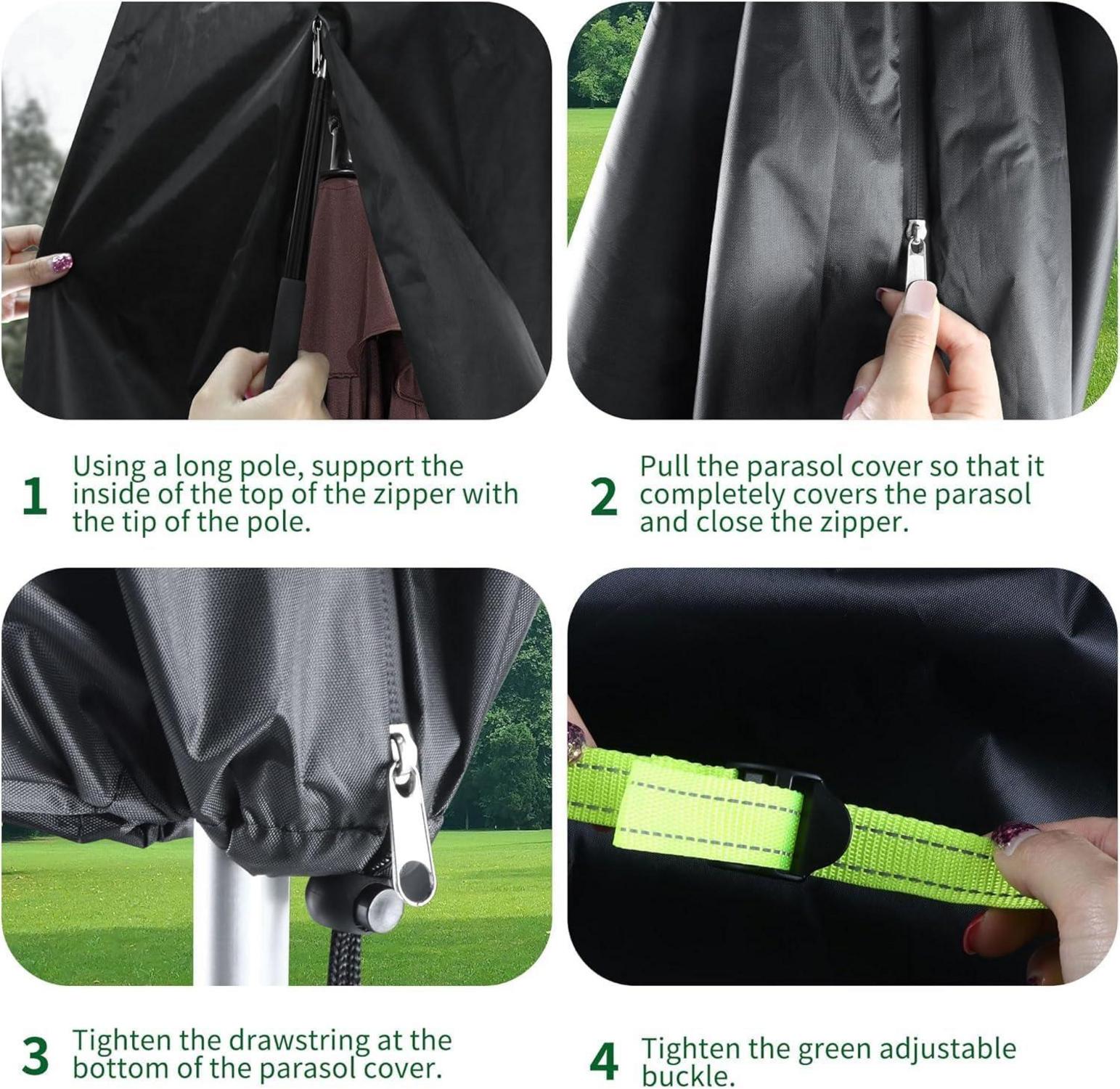 1 Using a long pole, support the inside of the top of the zipper with the tip of the pole.

2 Pull the parasol cover so that it completely covers the parasol and close the zipper.

3 Tighten the drawstring at the bottom of the parasol cover.

4 Tighten the green adjustable buckle.