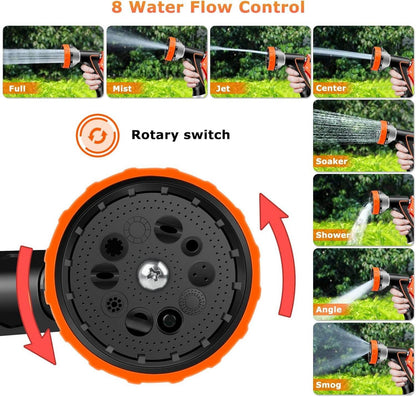 8 Water Flow Control

Full

Mist

Jet

Center

Rotary switch

Soaker

Shower

Angle

Smog