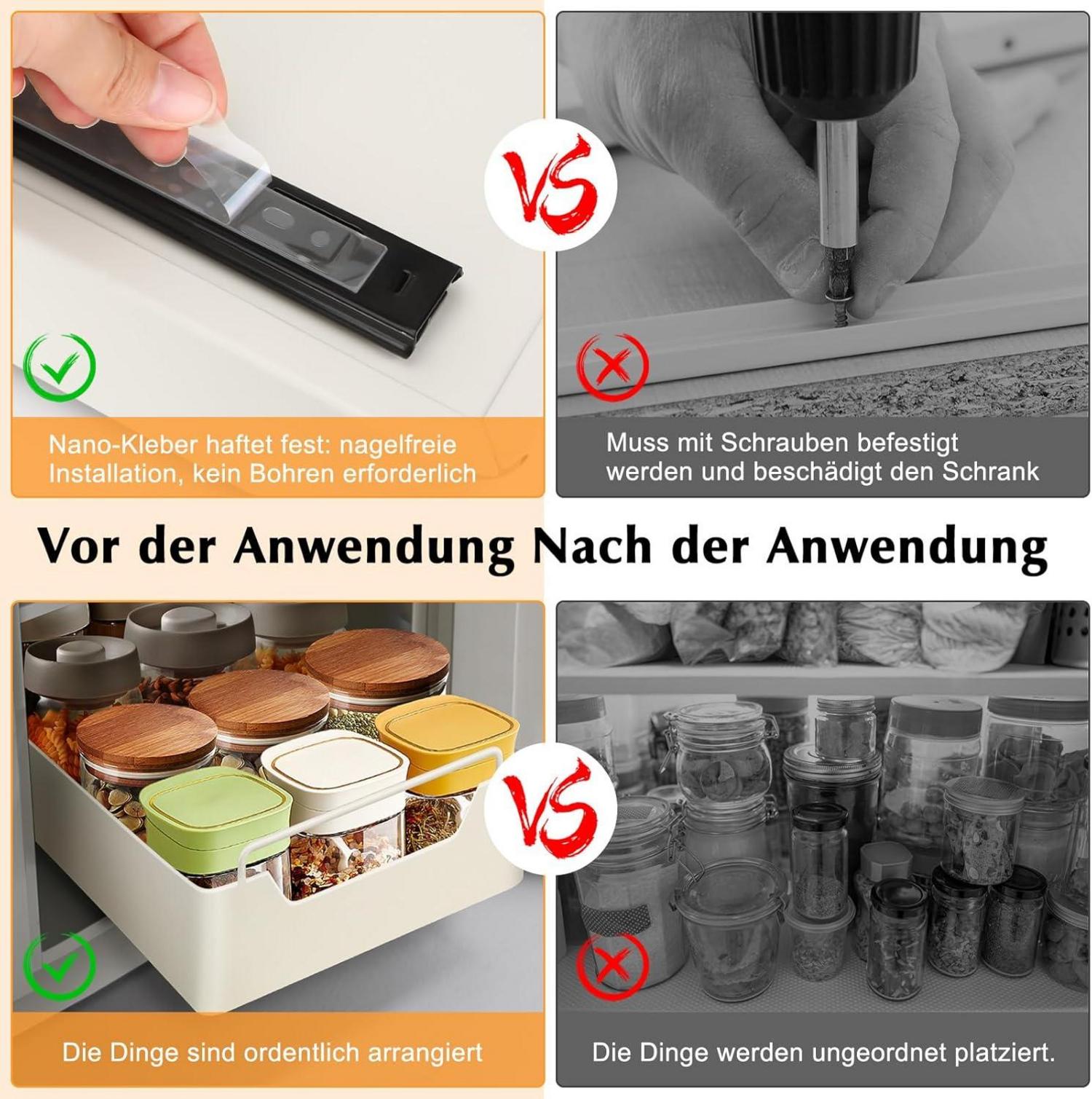 VS

Nano-Kleber haftet fest: nagelfreie Installation, kein Bohren erforderlich

Muss mit Schrauben befestigt werden und beschädigt den Schrank

Vor der Anwendung Nach der Anwendung

VS

Die Dinge sind ordentlich arrangiert

Die Dinge werden ungeordnet platziert.