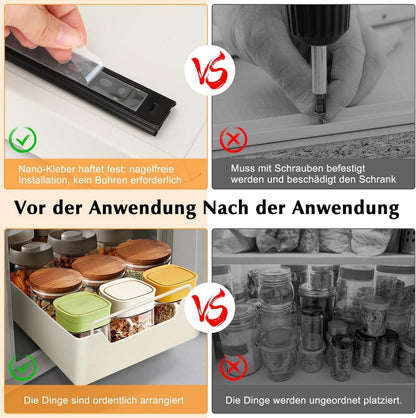 VS

Nano-Kleber haftet fest: nagelfreie Installation, kein Bohren erforderlich

Muss mit Schrauben befestigt werden und beschädigt den Schrank

Vor der Anwendung Nach der Anwendung

VS

Die Dinge sind ordentlich arrangiert

Die Dinge werden ungeordnet platziert.