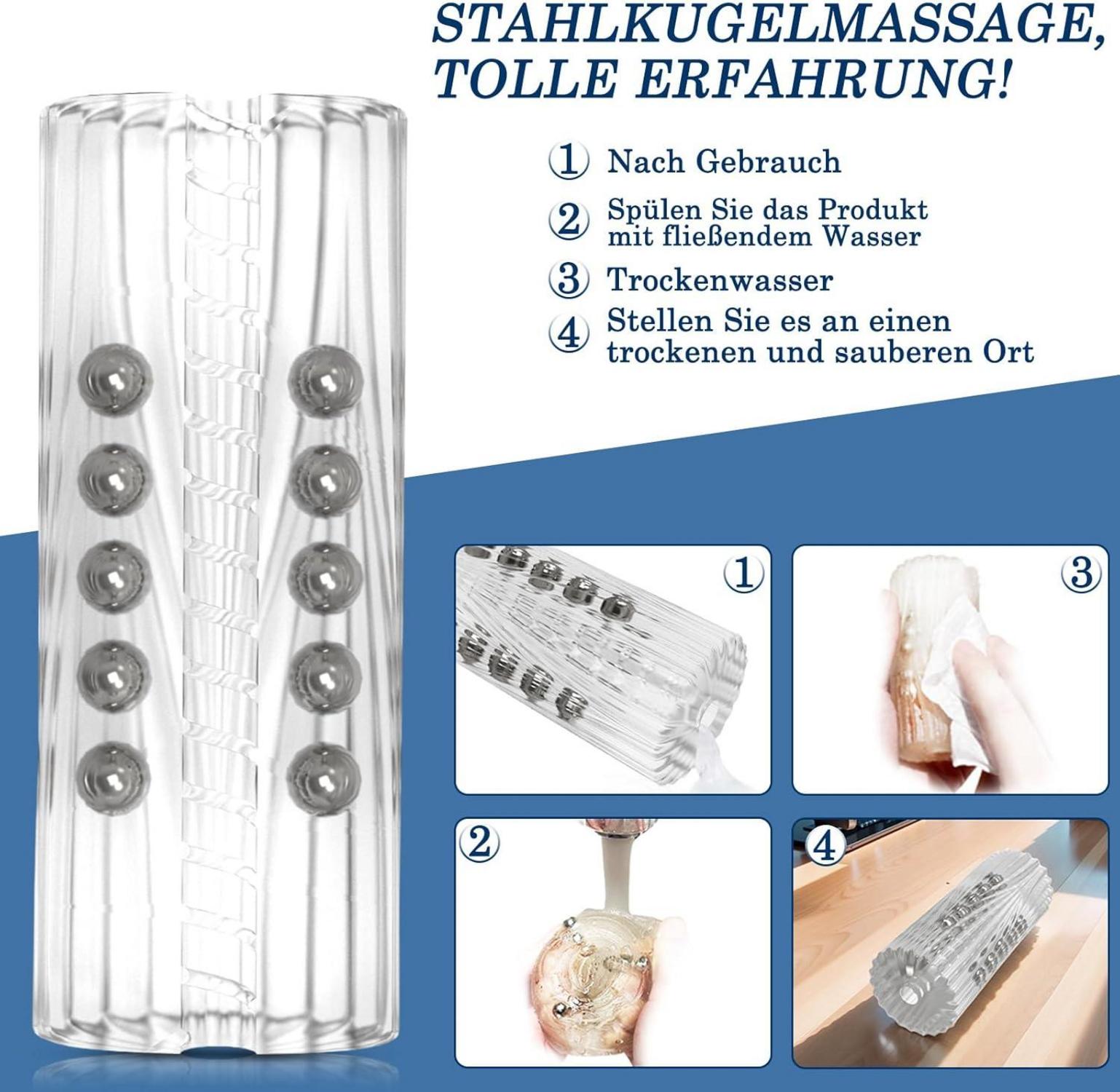 STAHLKUGELMASSAGE, TOLLE ERFAHRUNG!

① Nach Gebrauch

② Spülen Sie das Produkt mit fließendem Wasser

③ Trockenwasser

④ Stellen Sie es an einen trockenen und sauberen Ort

①

③

②

④