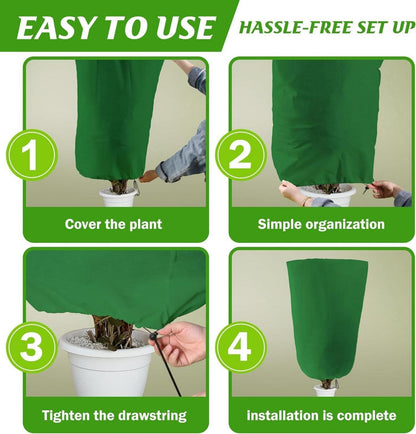 EASY TO USE
HASSLE-FREE SET UP

1
Cover the plant

2
Simple organization

3
Tighten the drawstring

4
installation is complete