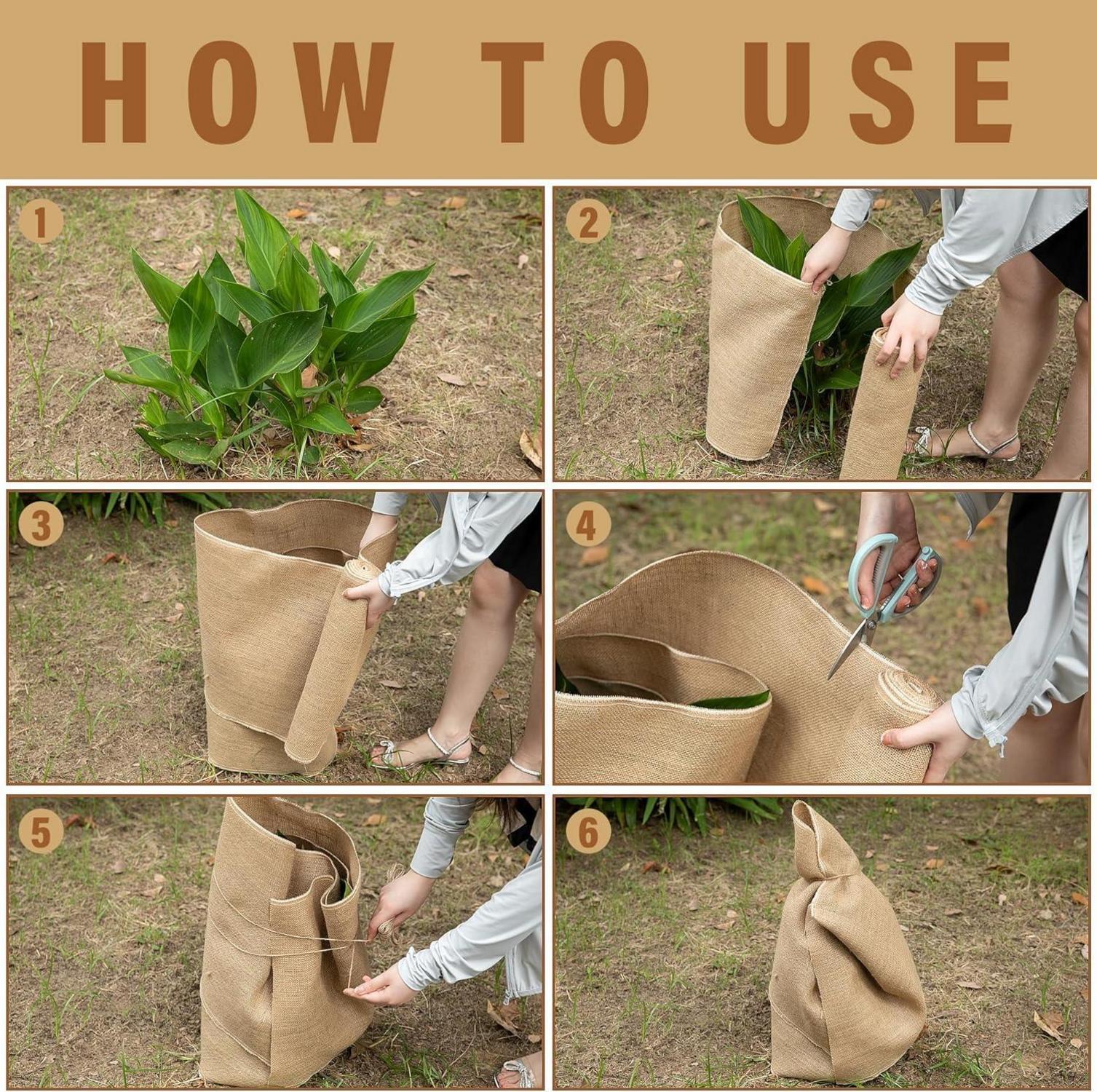 HOW TO USE

1

2

3

4

5

6