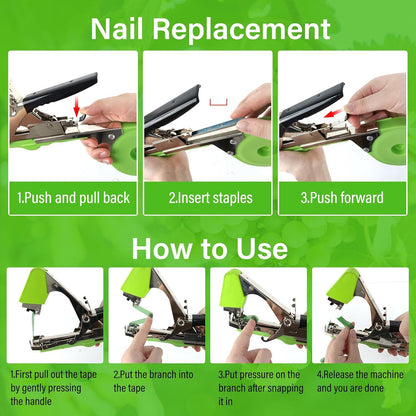 Nail Replacement

1.Push and pull back

2.Insert staples

3.Push forward

How to Use

1.First pull out the tape by gently pressing the handle

2.Put the branch into the tape

3.Put pressure on the branch after snapping it in

4.Release the machine and you are done