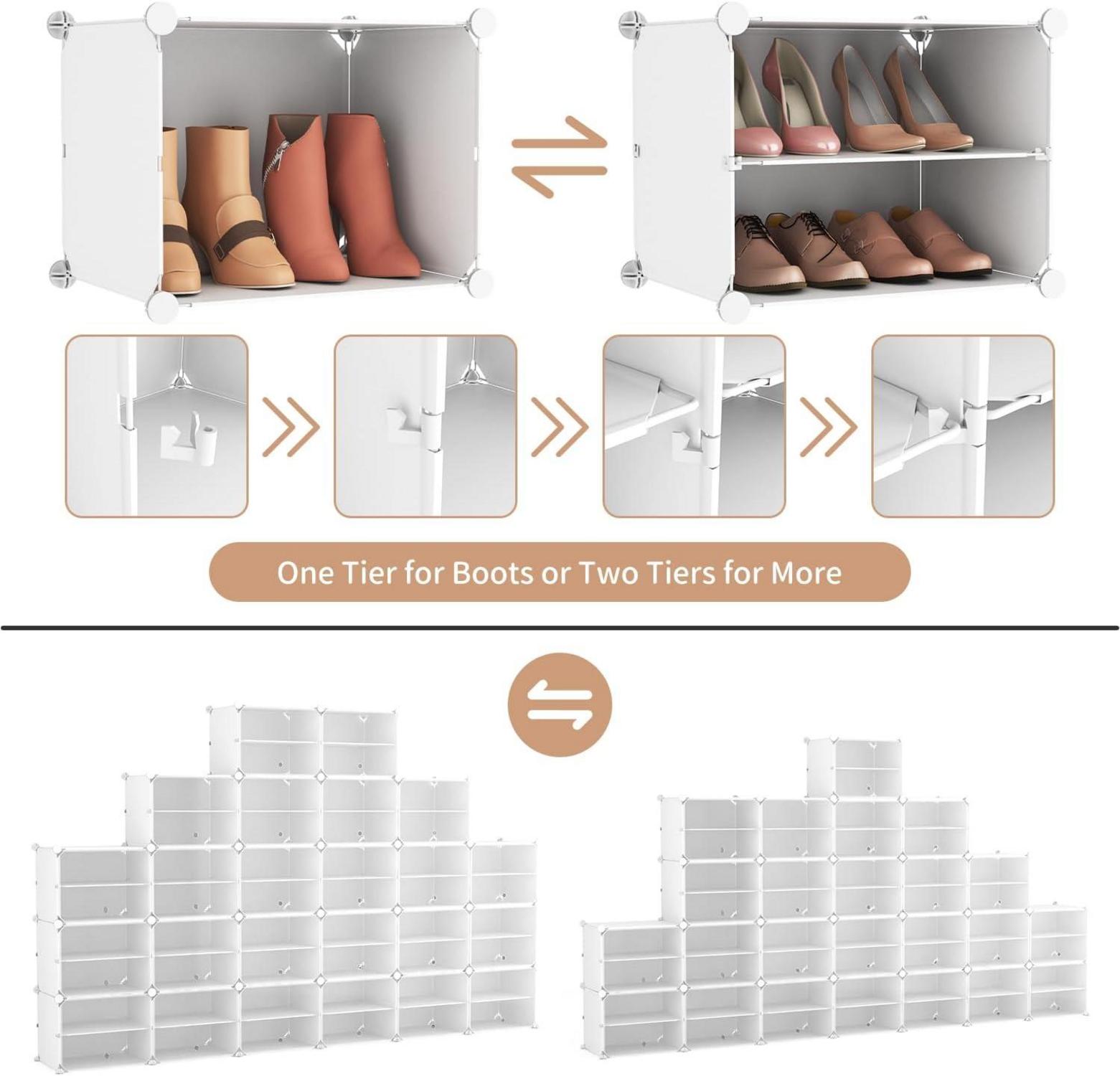 One Tier for Boots or Two Tiers for More