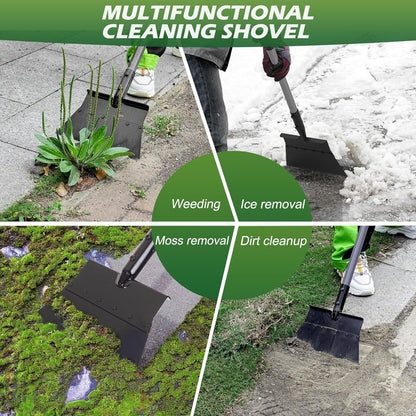 MULTIFUNCTIONAL CLEANING SHOVEL

Weeding

Ice removal

Moss removal

Dirt cleanup