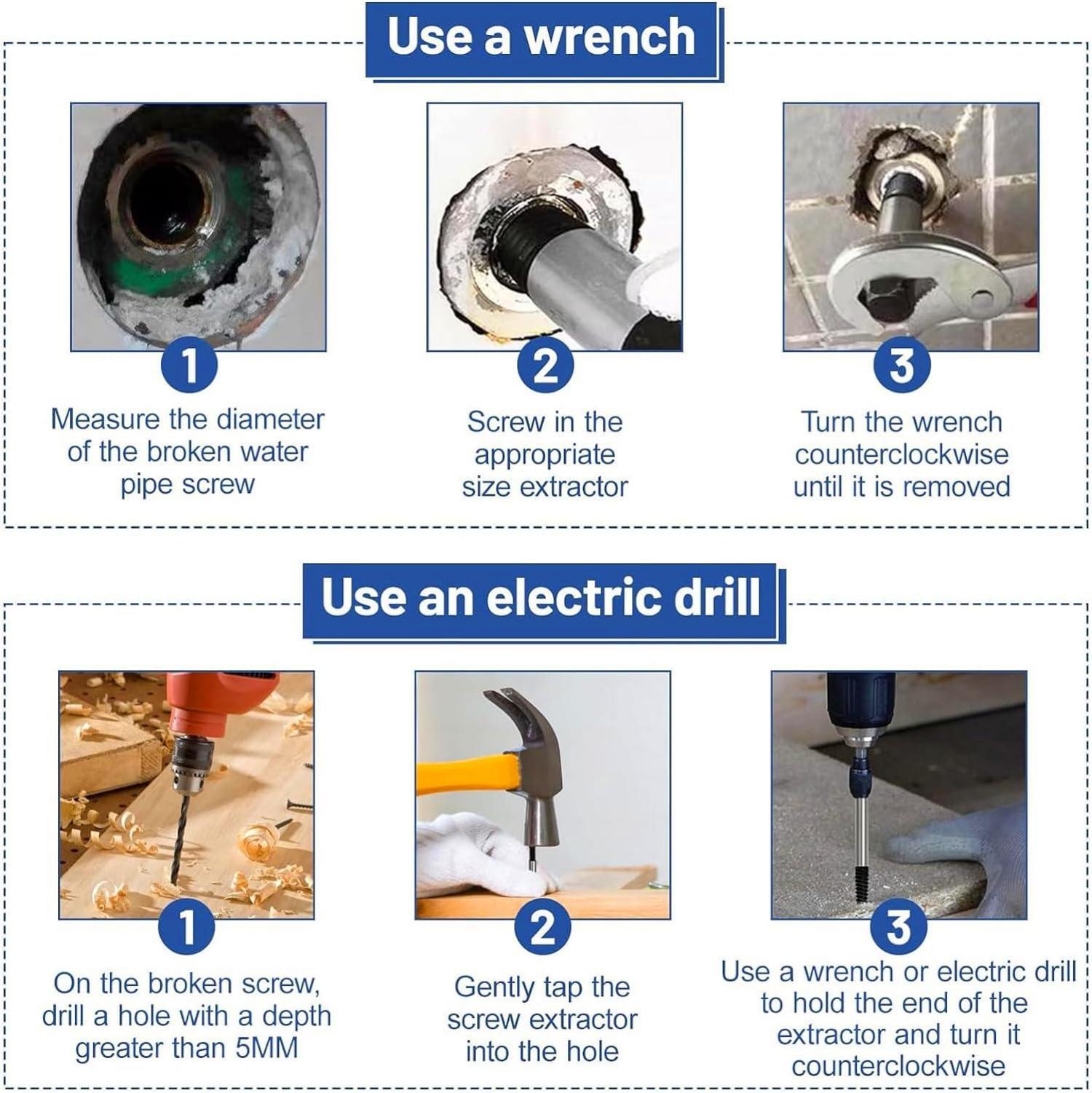 Use a wrench

1
Measure the diameter of the broken water pipe screw

2
Screw in the appropriate size extractor

3
Turn the wrench counterclockwise until it is removed

Use an electric drill

1
On the broken screw, drill a hole with a depth greater than 5MM

2
Gently tap the screw extractor into the hole

3
Use a wrench or electric drill to hold the end of the extractor and turn it counterclockwise