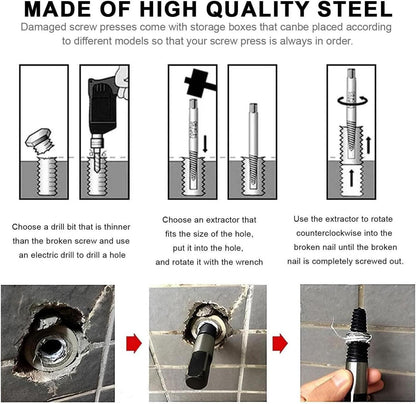 MADE OF HIGH QUALITY STEEL

Damaged screw presses come with storage boxes that canbe placed according to different models so that your screw press is always in order.

Choose a drill bit that is thinner than the broken screw and use an electric drill to drill a hole

Choose an extractor that fits the size of the hole, put it into the hole, and rotate it with the wrench

Use the extractor to rotate counterclockwise into the broken nail until the broken nail is completely screwed out.