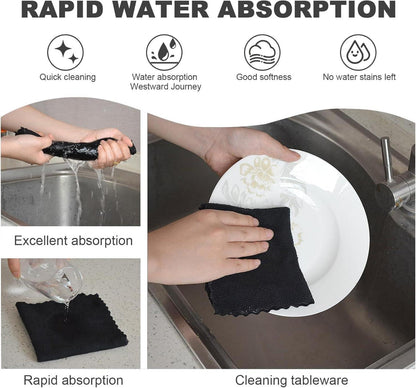 RAPID WATER ABSORPTION

Quick cleaning

Water absorption Westward Journey

Good softness

No water stains left

Excellent absorption

Rapid absorption

Cleaning tableware