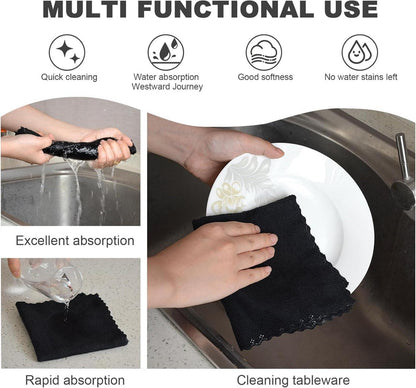 MULTI FUNCTIONAL USE

Quick cleaning

Water absorption Westward Journey

Good softness

No water stains left

Excellent absorption

Rapid absorption

Cleaning tableware