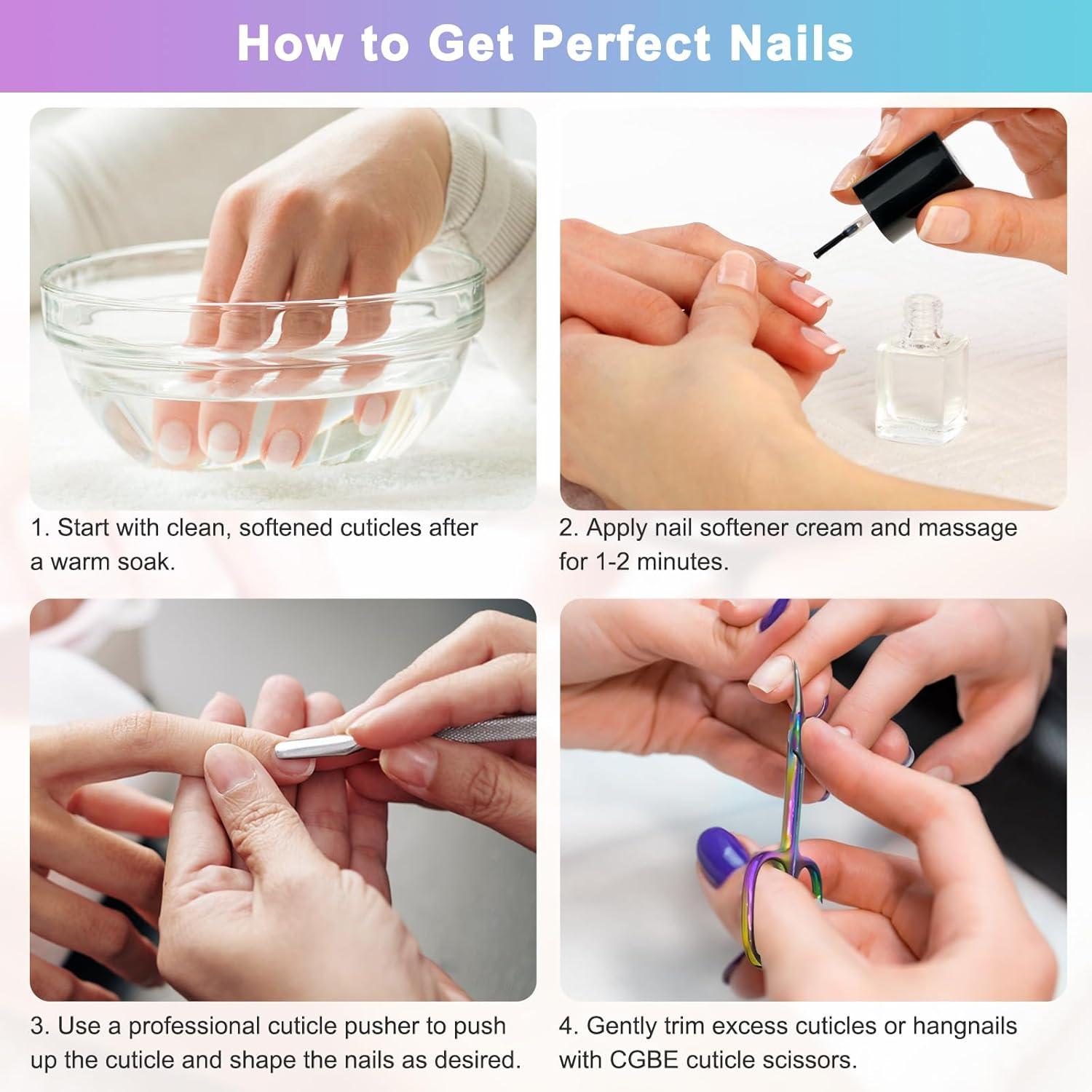 How to Get Perfect Nails

1. Start with clean, softened cuticles after a warm soak.

2. Apply nail softener cream and massage for 1-2 minutes.

3. Use a professional cuticle pusher to push up the cuticle and shape the nails as desired.

4. Gently trim excess cuticles or hangnails with CGBE cuticle scissors.