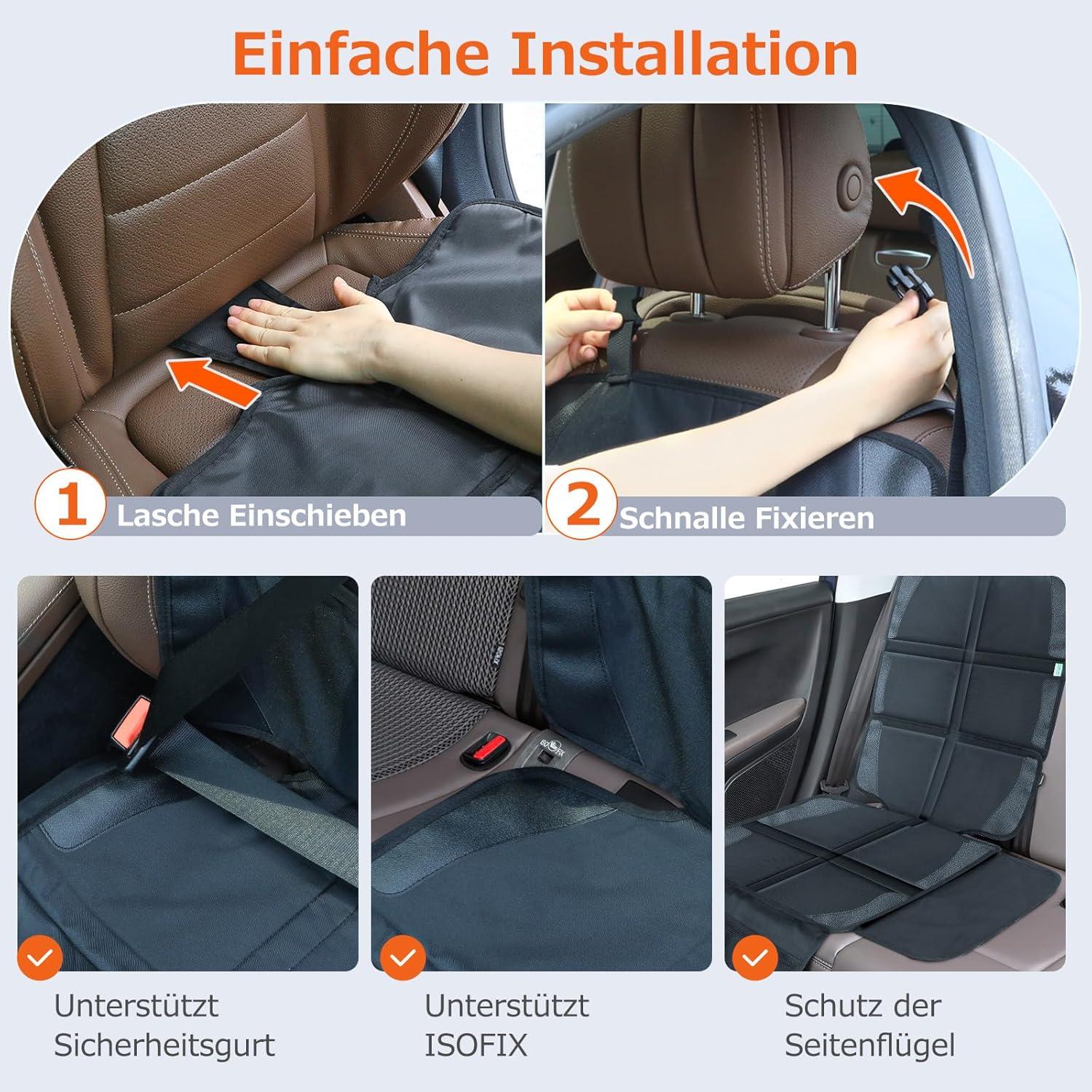 Einfache Installation

1 Lasche Einschieben

2 Schnalle Fixieren

ISOFIX

Unterstützt Sicherheitsgurt

Unterstützt ISOFIX

Schutz der Seitenflügel