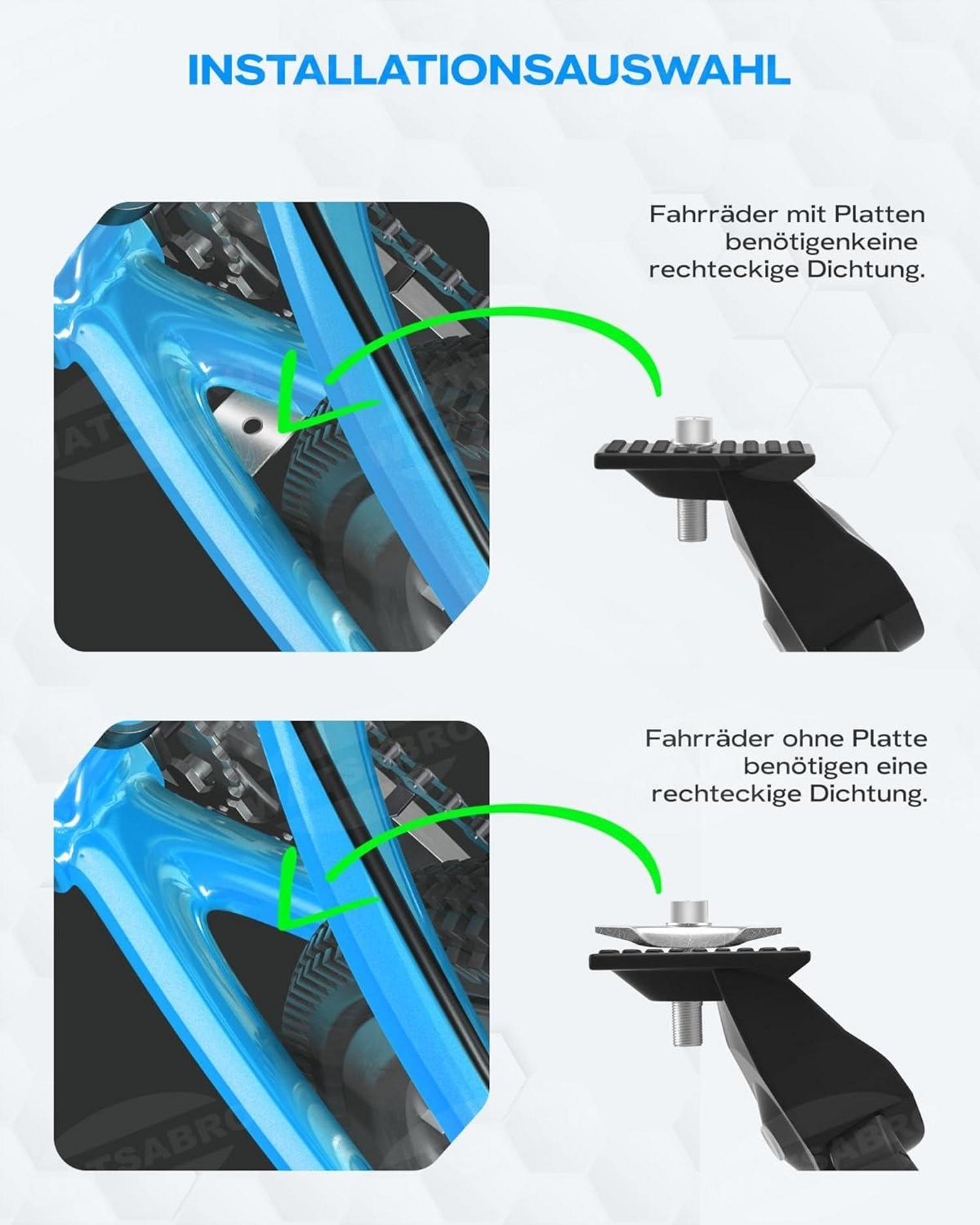 INSTALLATIONSAUSWAHL

Fahrräder mit Platten benötigenkeine rechteckige Dichtung.

Fahrräder ohne Platte benötigen eine rechteckige Dichtung.