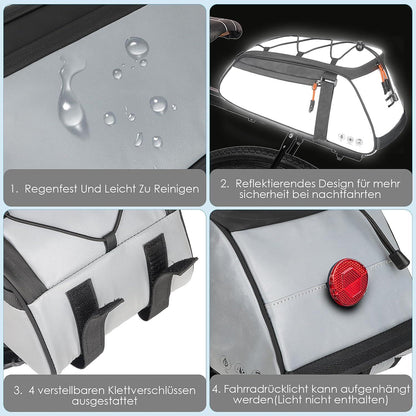 1. Regenfest Und Leicht Zu Reinigen

2. Reflektierendes Design für mehr sicherheit bei nachtfahrten

3. 4 verstellbaren Klettverschlüssen ausgestattet

4. Fahrradrücklicht kann aufgenhängt werden(Licht nicht enthalten)