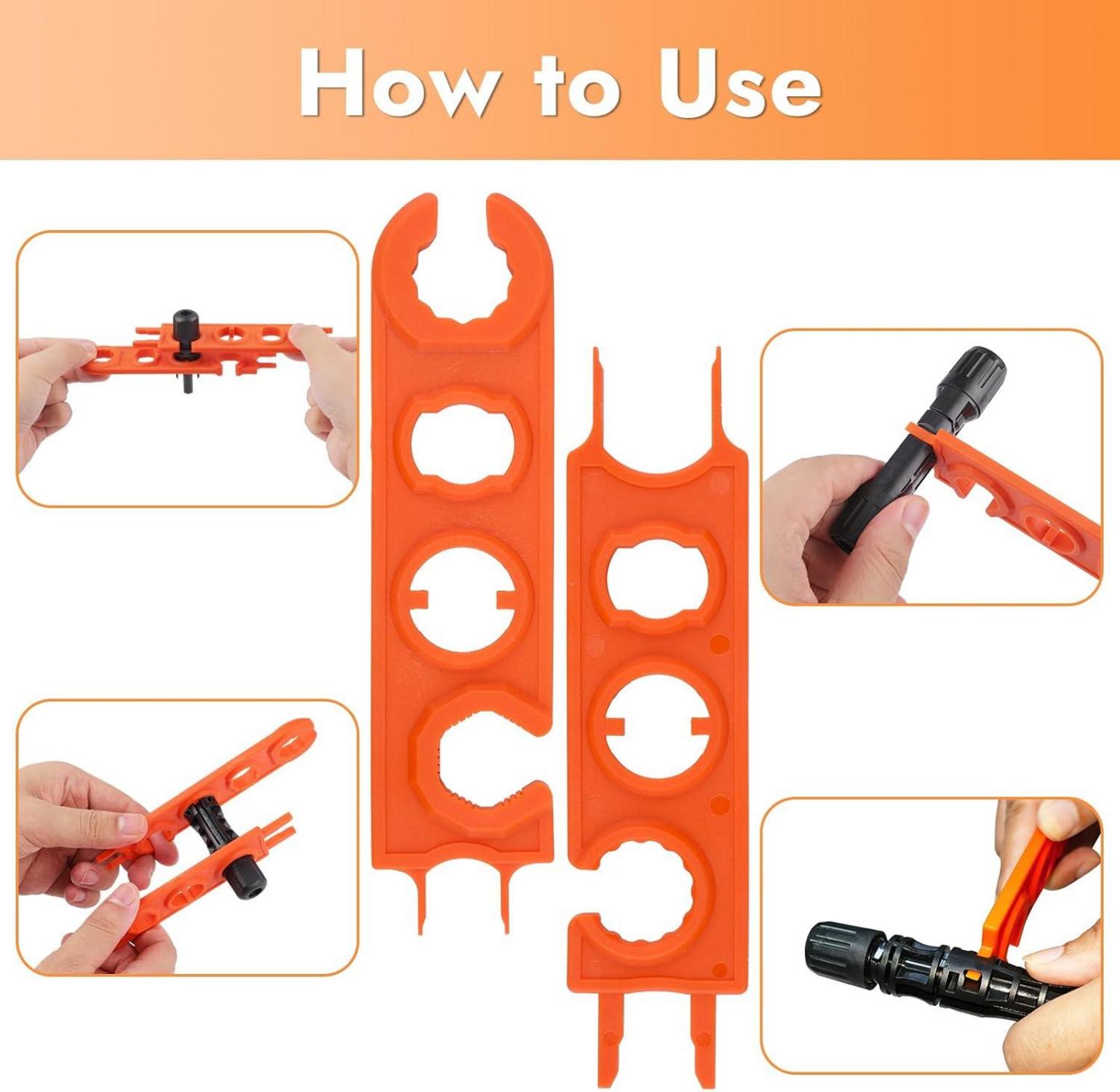 How to Use