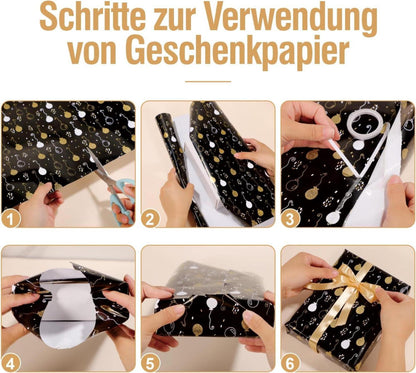 Schritte zur Verwendung von Geschenkpapier

1

2

3

4

5

6