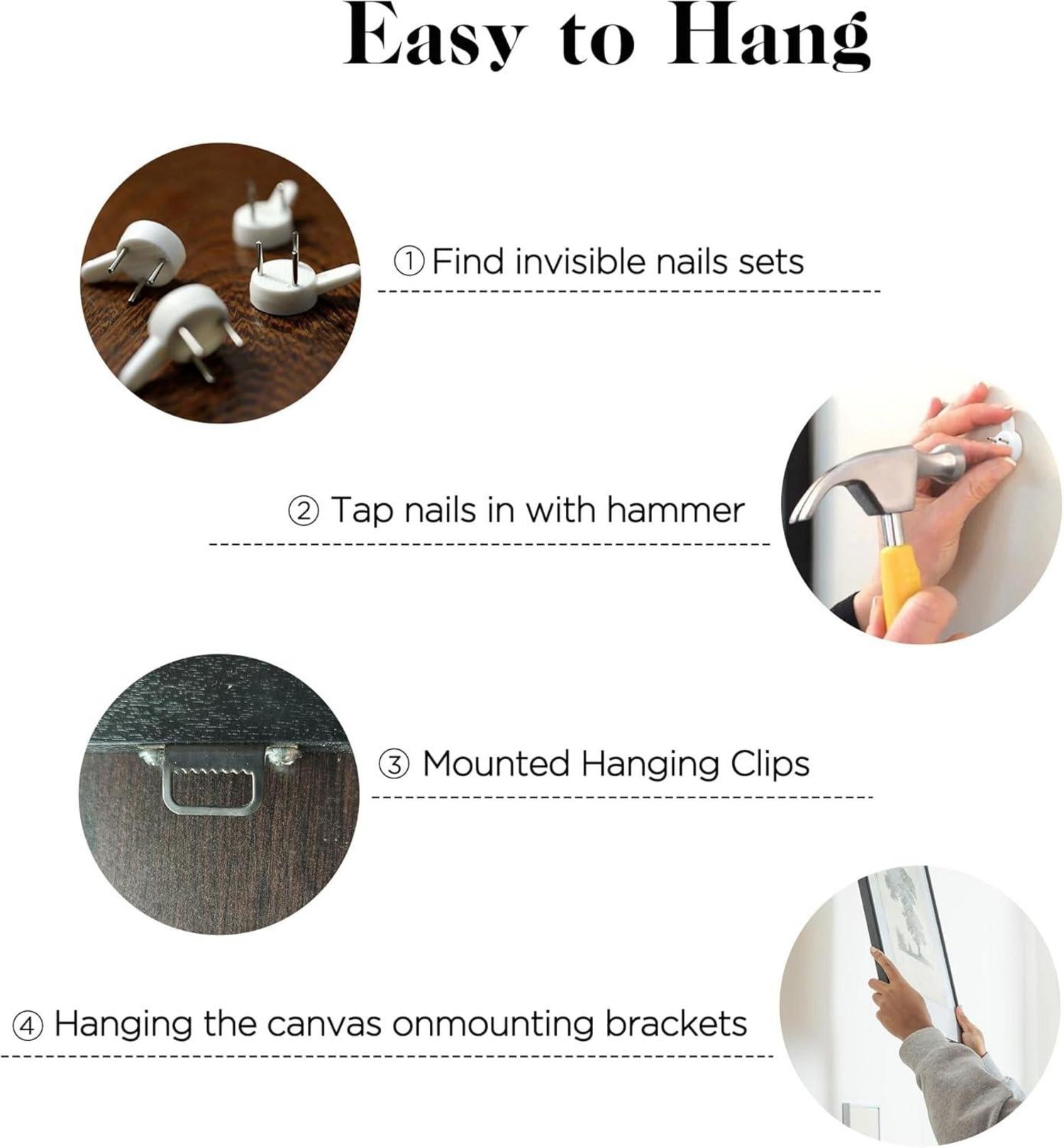 Easy to Hang

① Find invisible nails sets

② Tap nails in with hammer

③ Mounted Hanging Clips

④ Hanging the canvas onmounting brackets