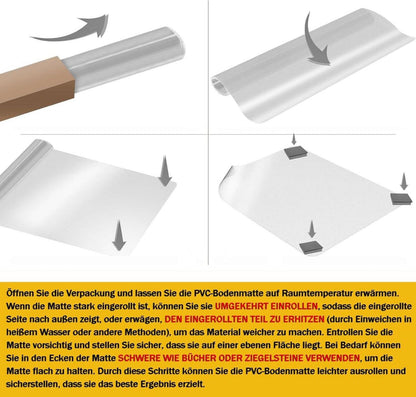 Öffnen Sie die Verpackung und lassen Sie die PVC-Bodenmatte auf Raumtemperatur erwärmen. Wenn die Matte stark eingerollt ist, können Sie sie UMGEKEHRT EINROLLEN, sodass die eingerollte Seite nach außen zeigt, oder erwägen, DEN EINGEROLLTEN TEIL ZU ERHITZEN (durch Einweichen in heißem Wasser oder andere Methoden), um das Material weicher zu machen. Entrollen Sie die Matte vorsichtig und stellen Sie sicher, dass sie auf einer ebenen Fläche liegt. Bei Bedarf können Sie in den Ecken der Matte SCHWERE WIE BÜCHER ODER ZIEGELSTEINE VERWENDEN, um die Matte flach zu halten. Durch diese Schritte können Sie die PVC-Bodenmatte leichter ausrollen und sicherstellen, dass sie das beste Ergebnis erzielt.