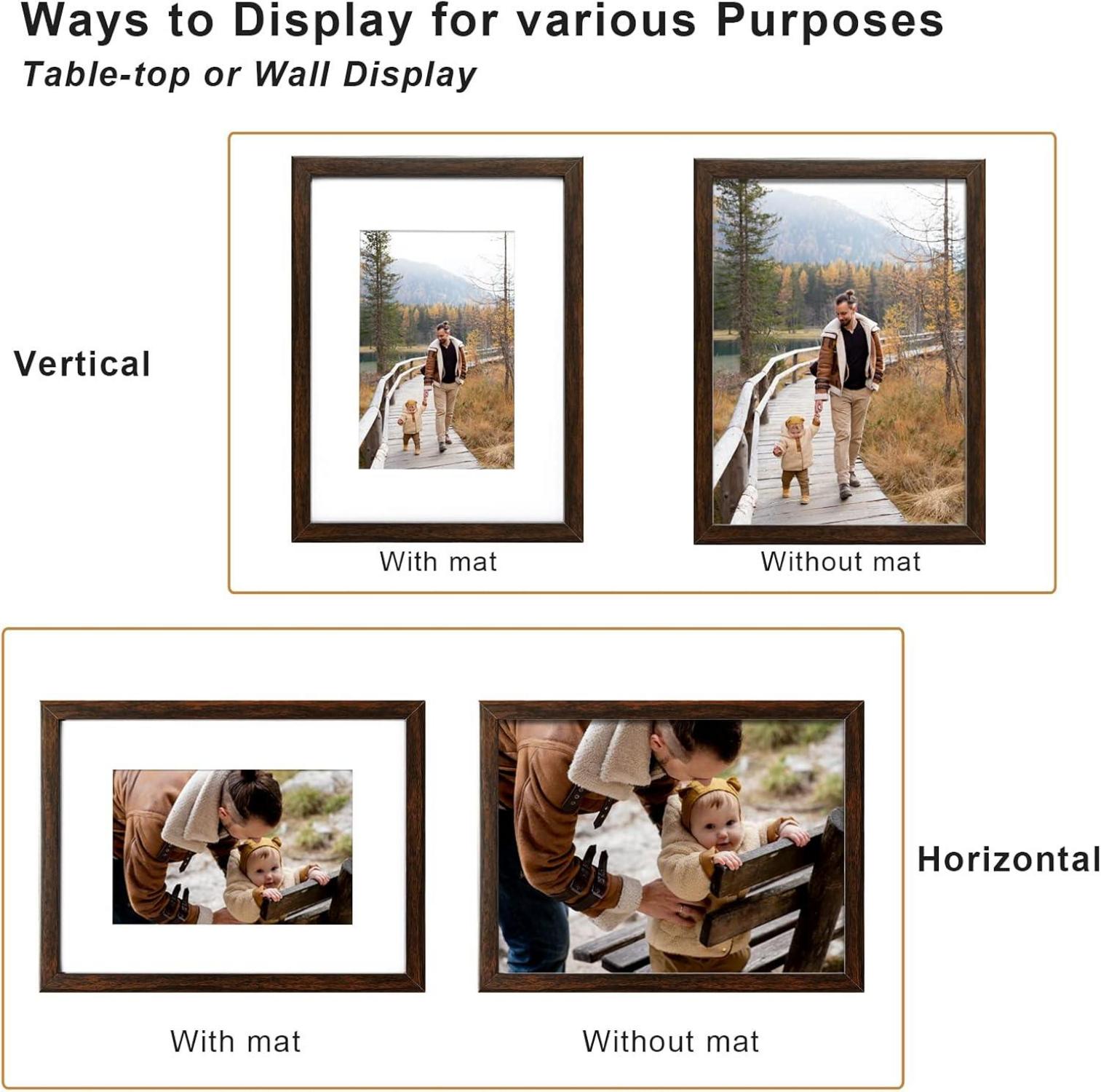 Ways to Display for various Purposes
Table-top or Wall Display

Vertical

With mat

Without mat

With mat

Without mat

Horizontal