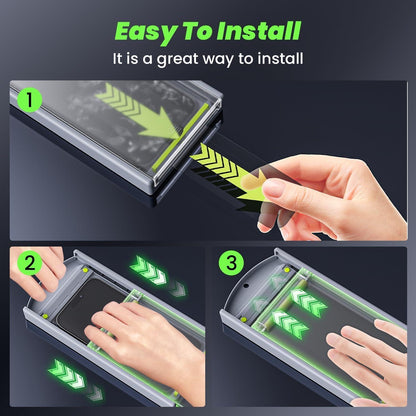 Easy To Install
It is a great way to install

1

2

3