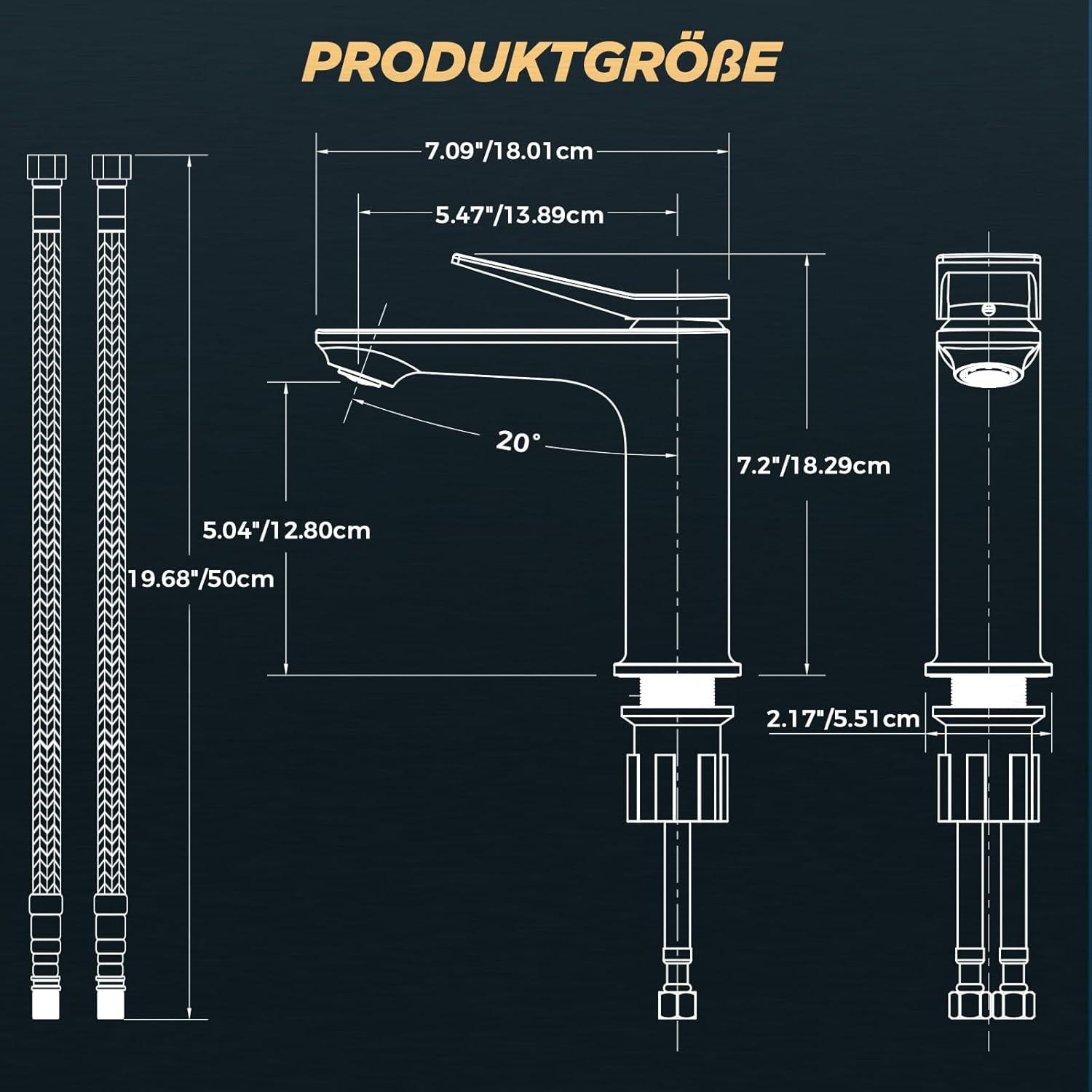 PRODUKTGRÖßE

7.09"/18.01cm

5.47"/13.89cm

20°

7.2"/18.29cm

5.04"/12.80cm

19.68"/50cm

2.17"/5.51cm